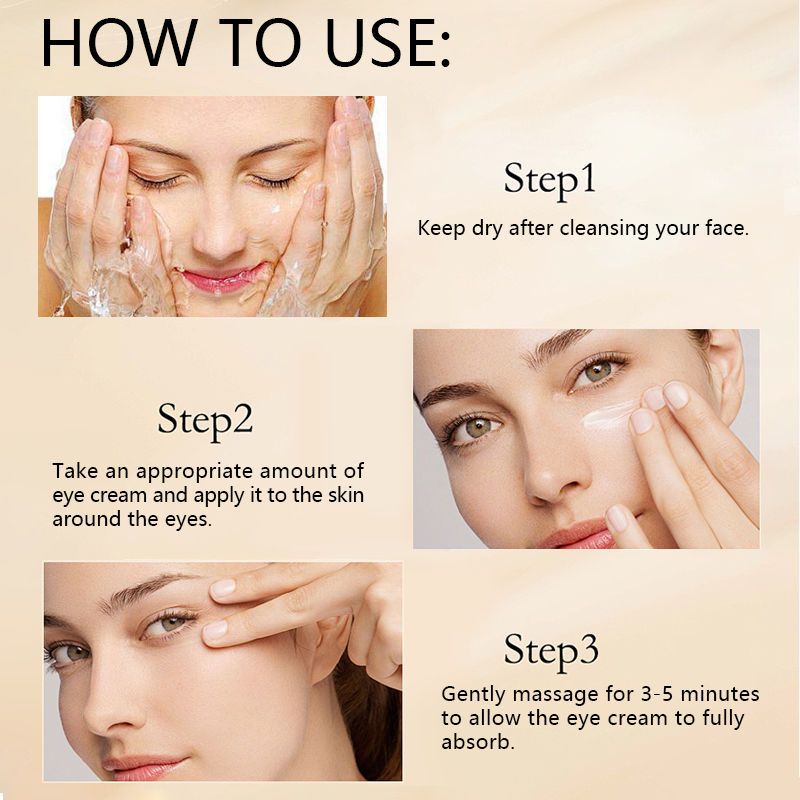 HOW TO USE:

Step1

Keep dry after cleansing your face.

Step2

Take an appropriate amount of eye cream and apply it to the skin around the eyes.

Step3

Gently massage for 3-5 minutes to allow the eye cream to fully absorb.