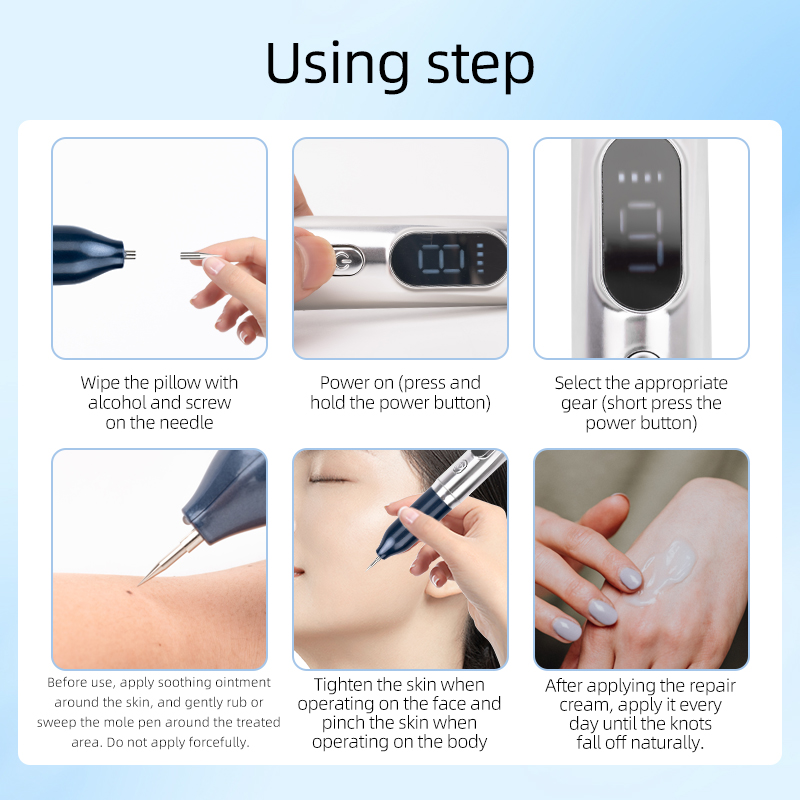 Using step

Wipe the pillow with alcohol and screw on the needle

Power on (press and hold the power button)

Select the appropriate gear (short press the power button)

Before use, apply soothing ointment around the skin, and gently rub or sweep the mole pen around the treated area. Do not apply forcefully.

Tighten the skin when operating on the face and pinch the skin when operating on the body

After applying the repair cream, apply it every day until the knots fall off naturally.